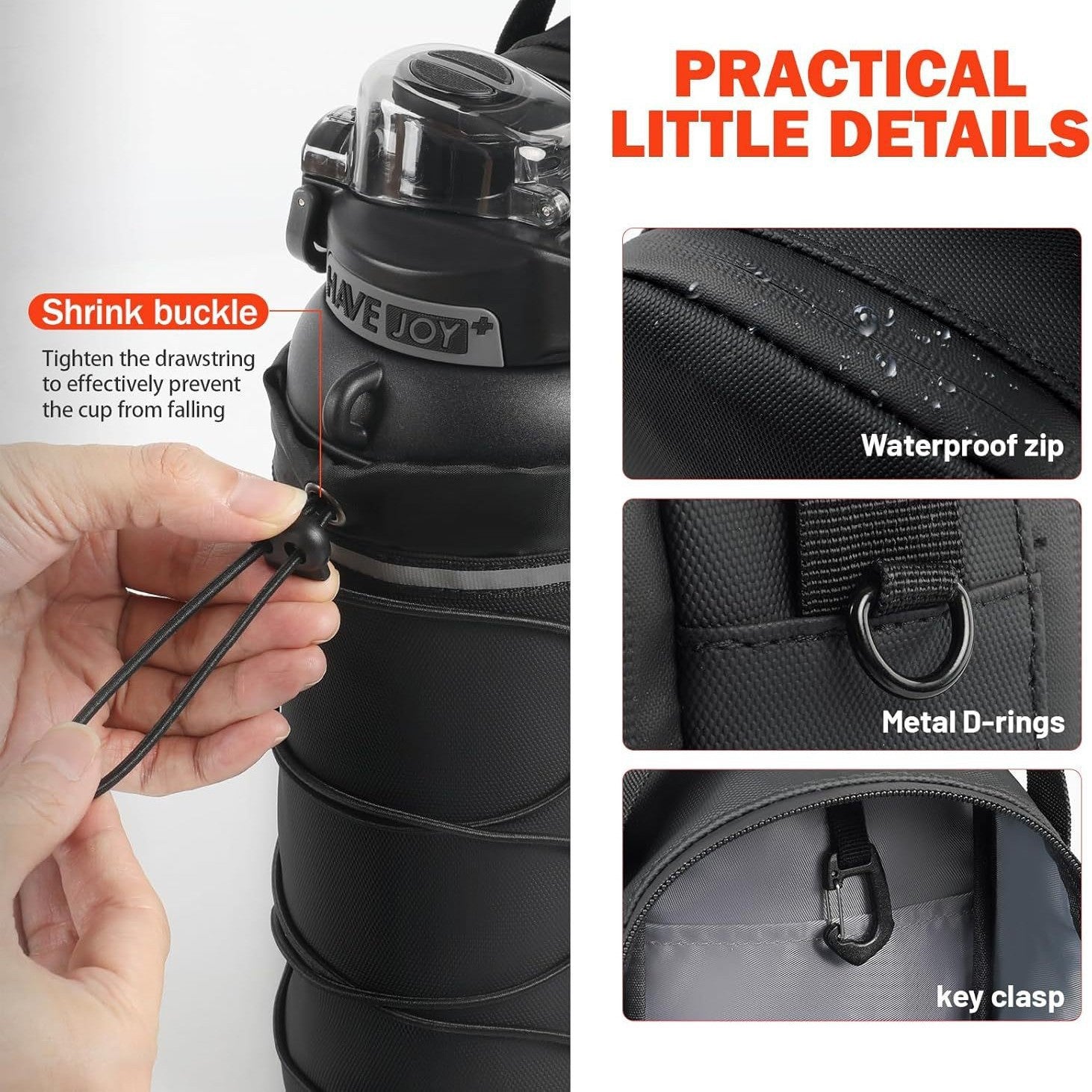 PRACTICAL LITTLE DETAILS

HAVE JOY+

Shrink buckle

Tighten the drawstring to effectively prevent the cup from falling

Waterproof zip

Metal D-rings

key clasp